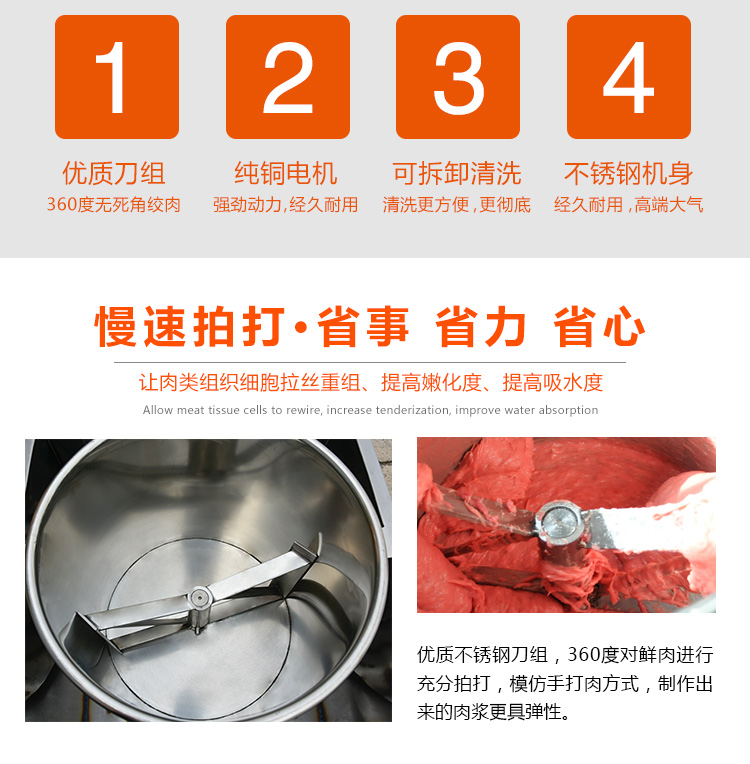 1
优质刀组
360度无死角绞肉

2
纯铜电机
强劲动力,经久耐用

3
可拆卸清洗
清洗更方便,更彻底

4
不锈钢机身
经久耐用,高端大气

慢速拍打·省事 省力 省心

让肉类组织细胞拉丝重组、提高嫩化度、提高吸水度

Allow meat tissue cells to rewire, increase tenderization, improve water absorption

优质不锈钢刀组，360度对鲜肉进行充分拍打，模仿手打肉方式，制作出来的肉浆更具弹性。